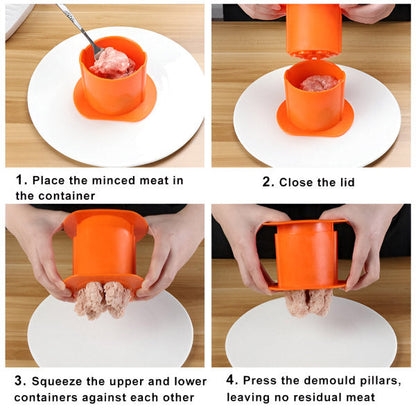 1. Place the minced meat in the container

2. Close the lid

3. Squeeze the upper and lower containers against each other

4. Press the demould pillars, leaving no residual meat